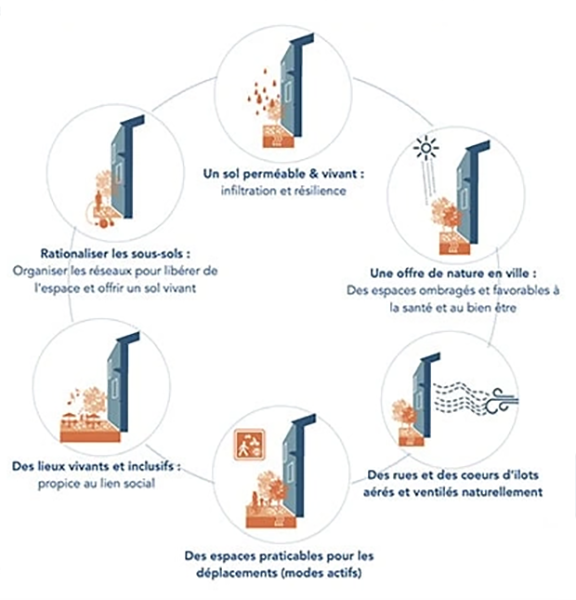 Un sol perméable & vivant :
infiltration et résilience

Une offre de nature en ville :
Des espaces ombragés et favorables à la santé et au bien être

Des rues et des coeurs d'ilots aérés et ventilés naturellement

Des espaces praticables pour les déplacements (modes actifs)

Des lieux vivants et inclusifs :
propice au lien social

Rationaliser les sous-sols :
Organiser les réseaux pour libérer de l'espace et offrir un sol vivant