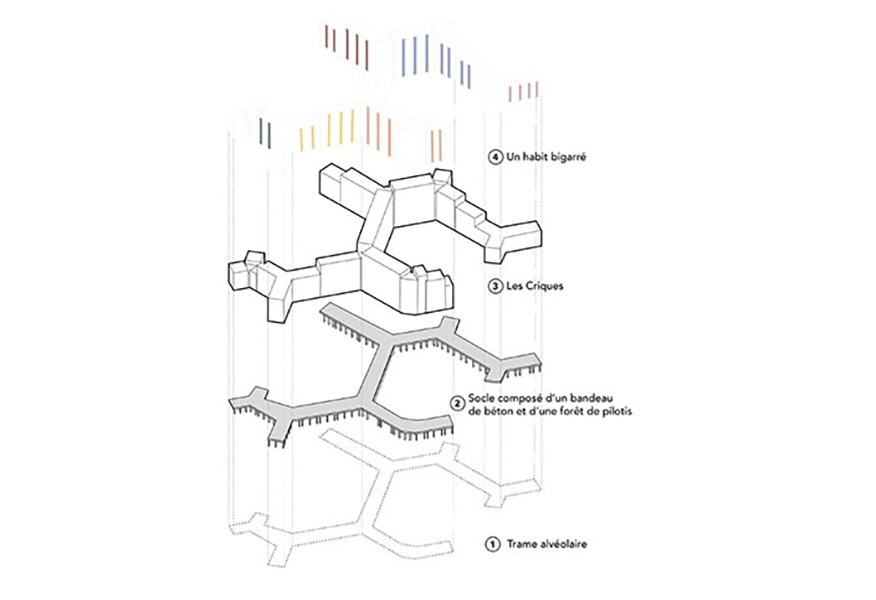 ④ Un habit bigarré

③ Les Criques

② Socle composé d'un bandeau de béton et d'une forêt de pilotis

① Trame alvéolaire